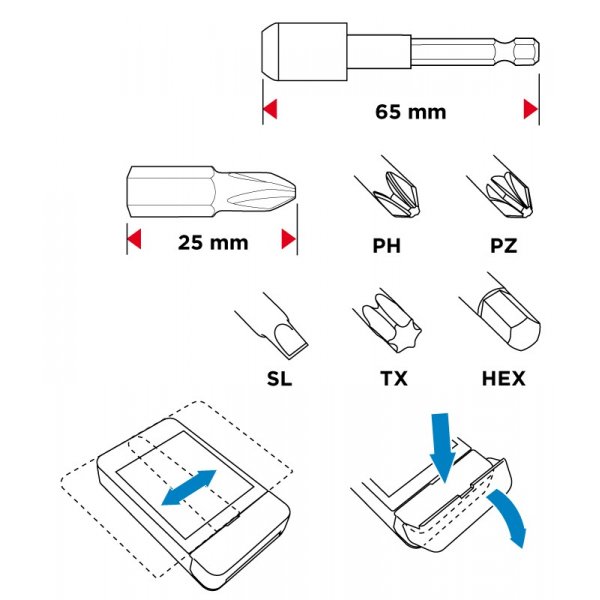 65 mm

25 mm

PH

PZ

SL

TX

HEX